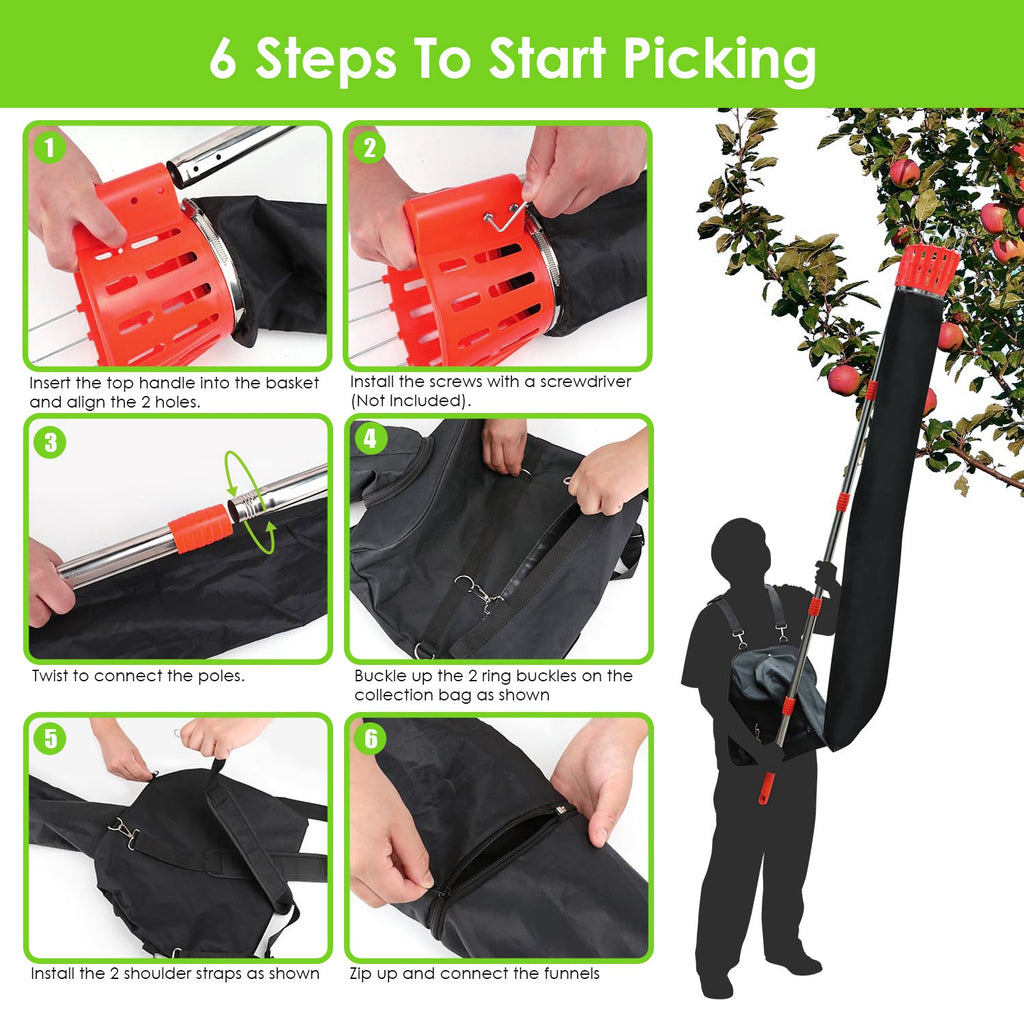 6 Steps To Start Picking

1

Insert the top handle into the basket and align the 2 holes.

2

Install the screws with a screwdriver (Not Included).

3

Twist to connect the poles.

4

Buckle up the 2 ring buckles on the collection bag as shown

5

Install the 2 shoulder straps as shown

6

Zip up and connect the funnels